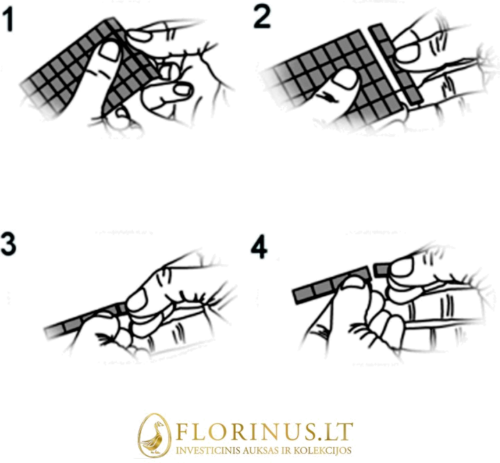 1

2

3

4

FLORINUS.LT
INVESTICINIS AUKSAS IR KOLEKCIJOS